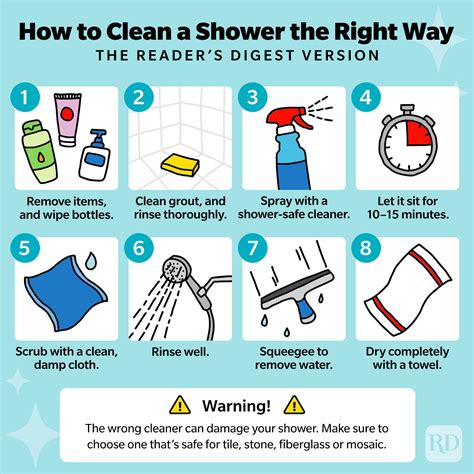 How to Clean a Shower the Right Way
THE READER'S DIGEST VERSION

1
Remove items, and wipe bottles.

2
Clean grout, and rinse thoroughly.

3
Spray with a shower-safe cleaner.

4
Let it sit for 10–15 minutes.

5
Scrub with a clean, damp cloth.

6
Rinse well.

7
Squeegee to remove water.

8
Dry completely with a towel.

Warning!
The wrong cleaner can damage your shower. Make sure to choose one that's safe for tile, stone, fiberglass or mosaic.

RD