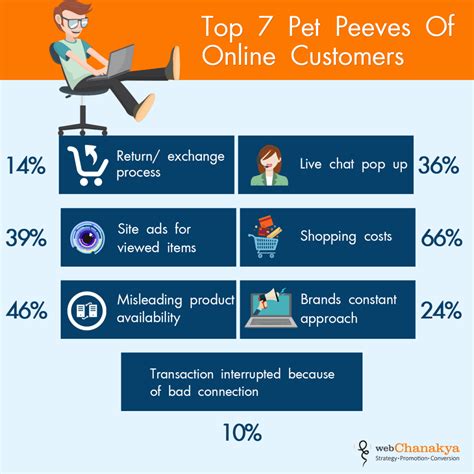 Top 7 Pet Peeves Of Online Customers

14%

Return/ exchange process

Live chat pop up

36%

39%

Site ads for viewed items

Shopping costs

66%

46%

Misleading product availability

Brands constant approach

24%

Transaction interrupted because of bad connection

10%

webChanakya
Strategy-Promotion-Conversion