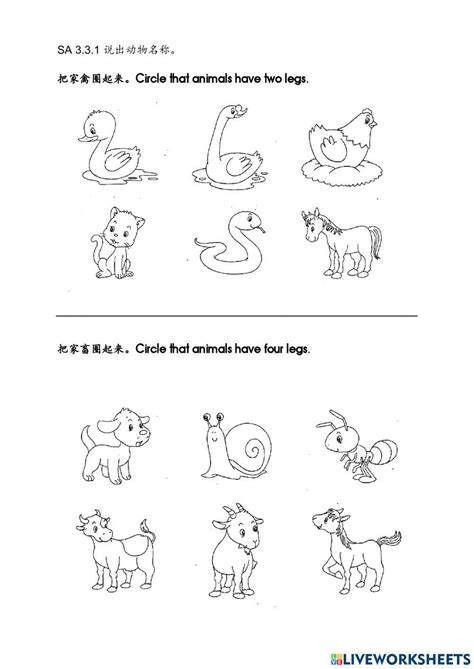 SA 3.3.1 说出动物名称。

把家禽圈起来。Circle that animals have two legs.

把家畜圈起来。Circle that animals have four legs.

LIVEWORKSHEETS