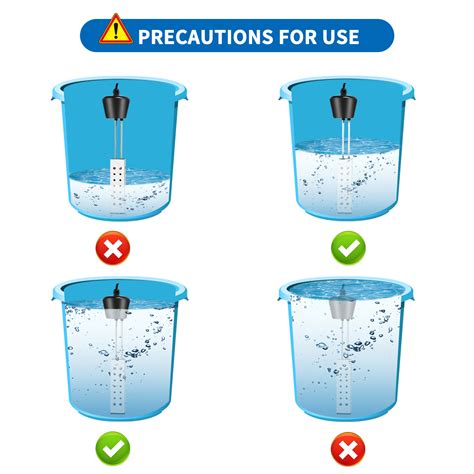 PRECAUTIONS FOR USE