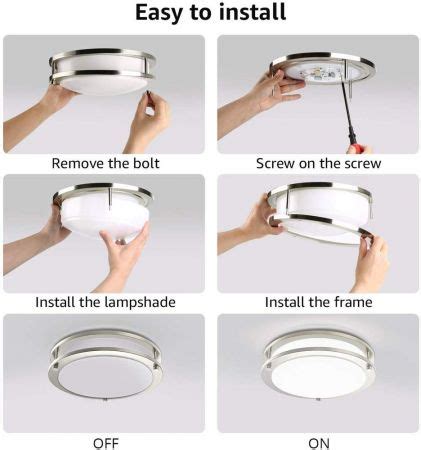 Easy to install

Remove the bolt

Screw on the screw

Install the lampshade

Install the frame

OFF

ON