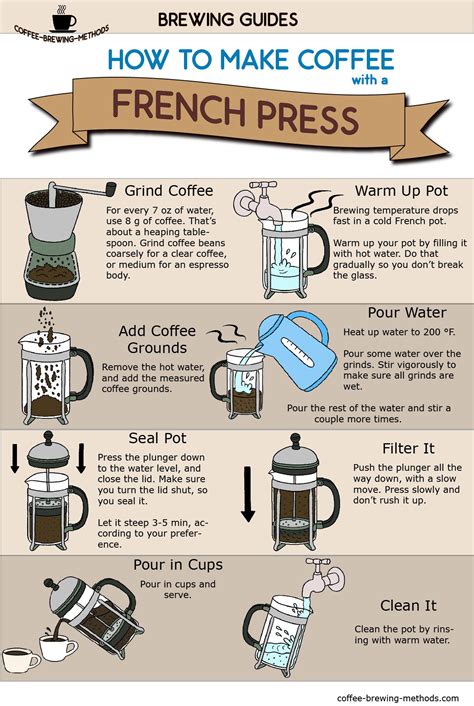 COFFEE-BREWING-METHODS

BREWING GUIDES

HOW TO MAKE COFFEE with a

FRENCH PRESS

Grind Coffee

For every 7 oz of water, use 8 g of coffee. That's about a heaping tablespoon. Grind coffee beans coarsely for a clear coffee, or medium for an espresso body.

Warm Up Pot

Brewing temperature drops fast in a cold French pot.

Warm up your pot by filling it with hot water. Do that gradually so you don't break the glass.

Add Coffee Grounds

Remove the hot water, and add the measured coffee grounds.

Pour Water

Heat up water to 200 °F.

Pour some water over the grinds. Stir vigorously to make sure all grinds are wet.

Pour the rest of the water and stir a couple more times.

Seal Pot

Press the plunger down to the water level, and close the lid. Make sure you turn the lid shut, so you seal it.

Let it steep 3-5 min, according to your preference.

Filter It

Push the plunger all the way down, with a slow move. Press slowly and don't rush it up.

Pour in Cups

Pour in cups and serve.

Clean It

Clean the pot by rinsing with warm water.

coffee-brewing-methods.com