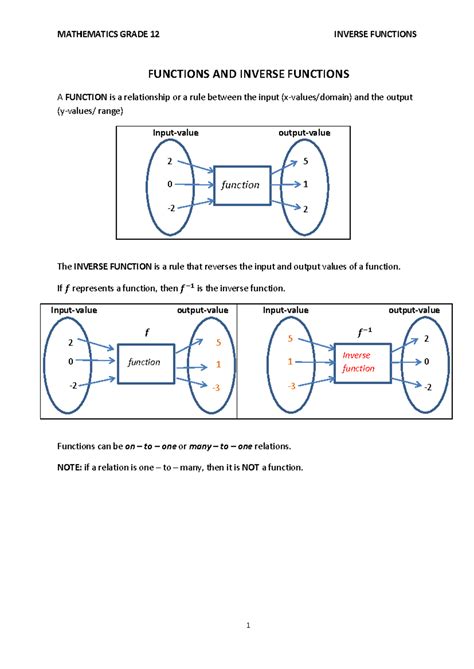 MATHEMATICS GRADE 12

INVERSE FUNCTIONS

FUNCTIONS AND INVERSE FUNCTIONS

A FUNCTION is a relationship or a rule between the input (x-values/domain) and the output (y-values/ range)

Input-value

output-value

2

0

-2

function

5

1

2

The INVERSE FUNCTION is a rule that reverses the input and output values of a function.

If $f$ represents a function, then $f^{-1}$ is the inverse function.

Input-value

output-value

$f$

2

0

-2

function

5

1

-3

Input-value

output-value

$f^{-1}$

5

1

-3

Inverse function

2

0

-2

Functions can be on – to – one or many – to – one relations.

NOTE: if a relation is one – to – many, then it is NOT a function.

1