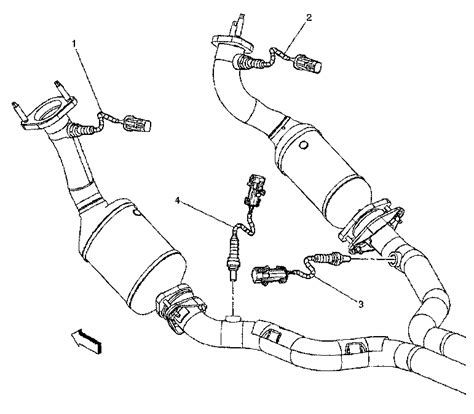 1
2
4
3