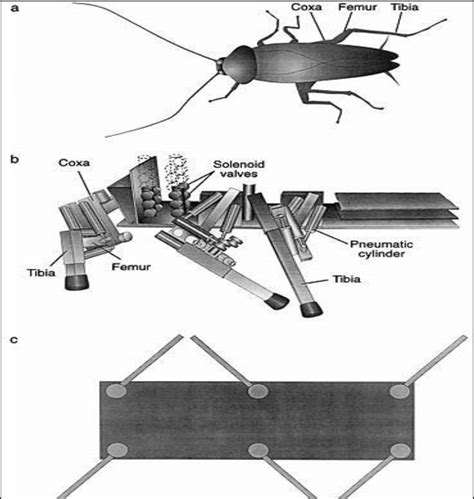 a

Coxa Femur Tibia

b

Coxa

Solenoid valves

Pneumatic cylinder

Tibia

Femur

Tibia

c