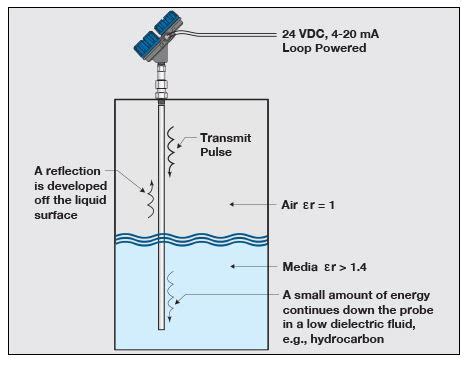 24 VDC, 4-20 mA
Loop Powered

Transmit
Pulse

A reflection is developed off the liquid surface

Air $\varepsilon r = 1$

Media $\varepsilon r > 1.4$

A small amount of energy continues down the probe in a low dielectric fluid, e.g., hydrocarbon