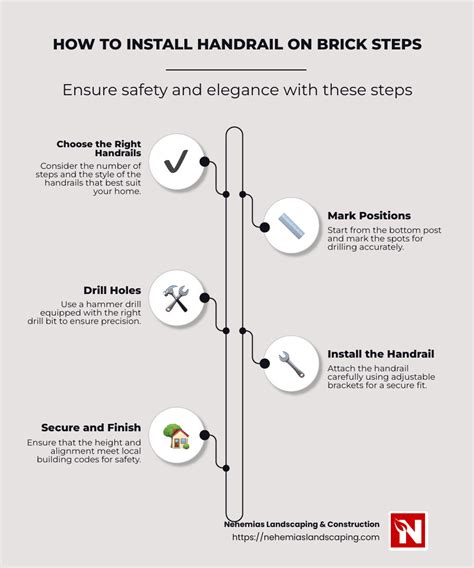 HOW TO INSTALL HANDRAIL ON BRICK STEPS

Ensure safety and elegance with these steps

Choose the Right Handrails
Consider the number of steps and the style of the handrails that best suit your home.

Mark Positions
Start from the bottom post and mark the spots for drilling accurately.

Drill Holes
Use a hammer drill equipped with the right drill bit to ensure precision.

Install the Handrail
Attach the handrail carefully using adjustable brackets for a secure fit.

Secure and Finish
Ensure that the height and alignment meet local building codes for safety.

Nehemias Landscaping & Construction
https://nehemiaslandscaping.com

N