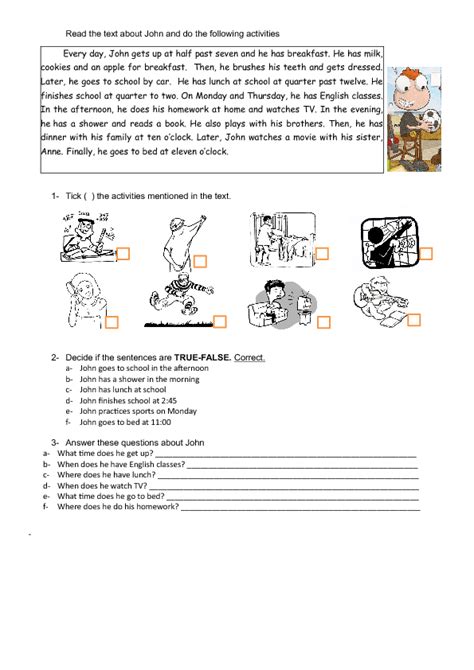 Read the text about John and do the following activities

Every day, John gets up at half past seven and he has breakfast. He has milk, cookies and an apple for breakfast. Then, he brushes his teeth and gets dressed. Later, he goes to school by car. He has lunch at school at quarter past twelve. He finishes school at quarter to two. On Monday and Thursday, he has English classes. In the afternoon, he does his homework at home and watches TV. In the evening, he has a shower and reads a book. He also plays with his brothers. Then, he has dinner with his family at ten o'clock. Later, John watches a movie with his sister, Anne. Finally, he goes to bed at eleven o'clock.

1- Tick ( ) the activities mentioned in the text.

2- Decide if the sentences are TRUE-FALSE. Correct.
a- John goes to school in the afternoon
b- John has a shower in the morning
c- John has lunch at school
d- John finishes school at 2:45
e- John practices sports on Monday
f- John goes to bed at 11:00

3- Answer these questions about John
a- What time does he get up? ___
b- When does he have English classes? ___
c- Where does he have lunch? ___
d- When does he watch TV? ___
e- What time does he go to bed? ___
f- Where does he do his homework? ___