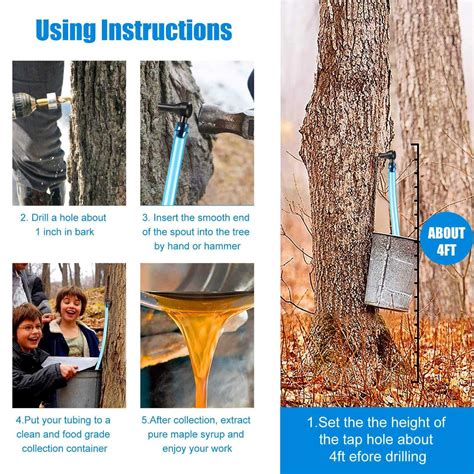 Using Instructions

2. Drill a hole about 1 inch in bark

3. Insert the smooth end of the spout into the tree by hand or hammer

4.Put your tubing to a clean and food grade collection container

5.After collection, extract pure maple syrup and enjoy your work

ABOUT 4FT

1.Set the the height of the tap hole about 4ft efore drilling