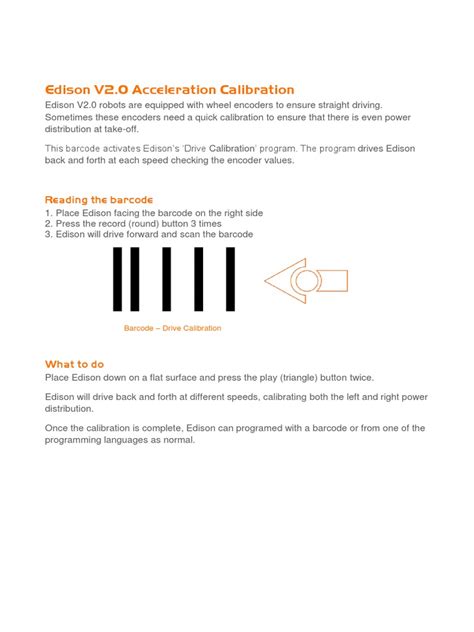 Edison V2.0 Acceleration Calibration

Edison V2.0 robots are equipped with wheel encoders to ensure straight driving. Sometimes these encoders need a quick calibration to ensure that there is even power distribution at take-off.

This barcode activates Edison's 'Drive Calibration' program. The program drives Edison back and forth at each speed checking the encoder values.

Reading the barcode

1. Place Edison facing the barcode on the right side
2. Press the record (round) button 3 times
3. Edison will drive forward and scan the barcode

Barcode – Drive Calibration

What to do

Place Edison down on a flat surface and press the play (triangle) button twice.

Edison will drive back and forth at different speeds, calibrating both the left and right power distribution.

Once the calibration is complete, Edison can programed with a barcode or from one of the programming languages as normal.