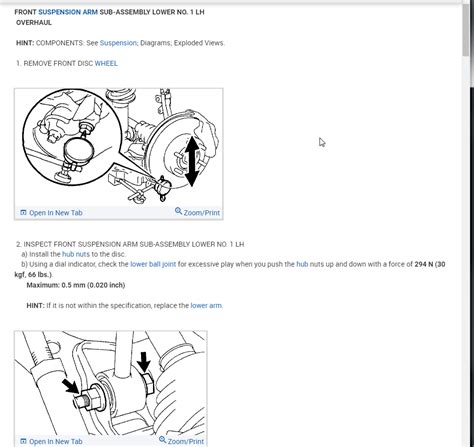 FRONT SUSPENSION ARM SUB-ASSEMBLY LOWER NO. 1 LH
OVERHAUL

HINT: COMPONENTS: See Suspension; Diagrams; Exploded Views.

1. REMOVE FRONT DISC WHEEL

Open In New Tab Zoom/Print

2. INSPECT FRONT SUSPENSION ARM SUB-ASSEMBLY LOWER NO. 1 LH
a) Install the hub nuts to the disc.
b) Using a dial indicator, check the lower ball joint for excessive play when you push the hub nuts up and down with a force of 294 N (30 kgf, 66 lbs.).
Maximum: 0.5 mm (0.020 inch)

HINT: If it is not within the specification, replace the lower arm.

Open In New Tab Zoom/Print