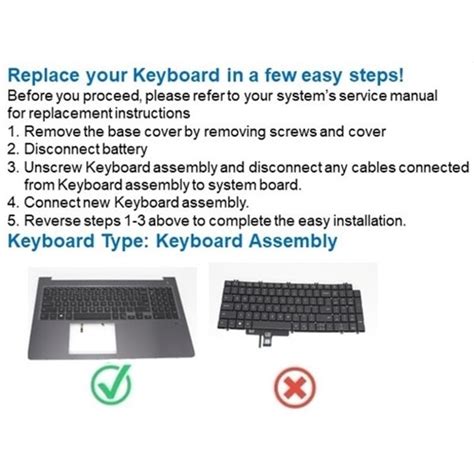 Replace your Keyboard in a few easy steps!
Before you proceed, please refer to your system's service manual for replacement instructions

1. Remove the base cover by removing screws and cover
2. Disconnect battery
3. Unscrew Keyboard assembly and disconnect any cables connected from Keyboard assembly to system board.
4. Connect new Keyboard assembly.
5. Reverse steps 1-3 above to complete the easy installation.

Keyboard Type: Keyboard Assembly