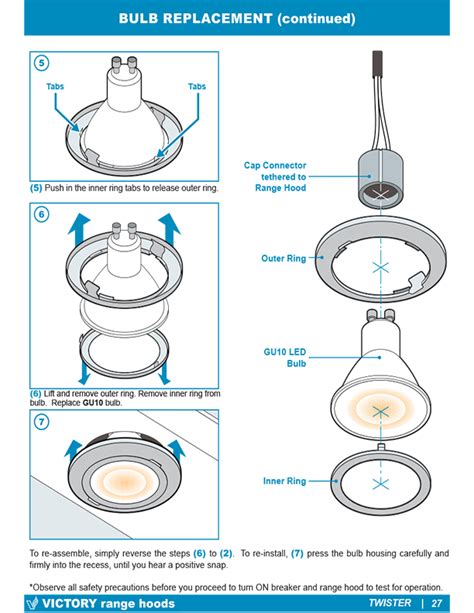 BULB REPLACEMENT (continued)

5

Tabs

Tabs

(5) Push in the inner ring tabs to release outer ring.

6

(6) Lift and remove outer ring. Remove inner ring from bulb. Replace GU10 bulb.

7

Cap Connector tethered to Range Hood

Outer Ring

GU10 LED Bulb

Inner Ring

To re-assemble, simply reverse the steps (6) to (2). To re-install, (7) press the bulb housing carefully and firmly into the recess, until you hear a positive snap.

*Observe all safety precautions before you proceed to turn ON breaker and range hood to test for operation.

VICTORY range hoods

TWISTER | 27