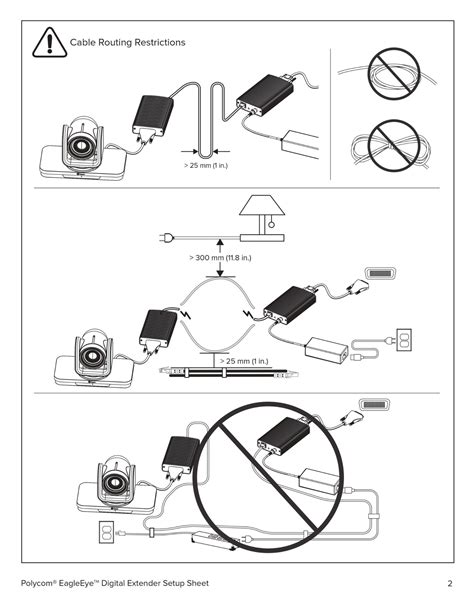 Cable Routing Restrictions

> 25 mm (1 in.)

> 300 mm (11.8 in.)

> 25 mm (1 in.)

Polycom® EagleEye™ Digital Extender Setup Sheet

2