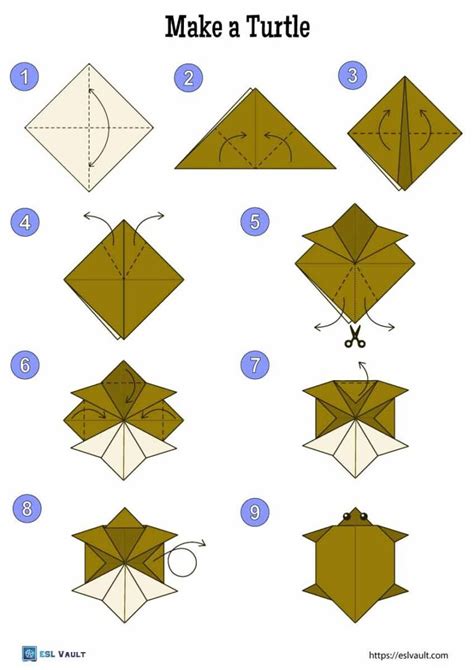 Make a Turtle

1

2

3

4

5

6

7

8

9

ESL VAULT

https://eslvault.com