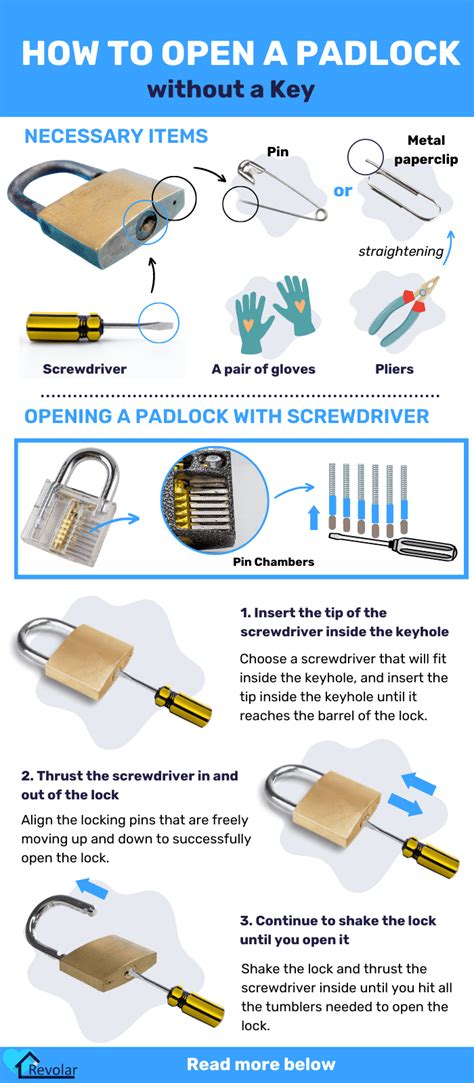 HOW TO OPEN A PADLOCK
without a Key

NECESSARY ITEMS

Pin

or

Metal paperclip

straightening

Screwdriver

A pair of gloves

Pliers

OPENING A PADLOCK WITH SCREWDRIVER

Pin Chambers

1. Insert the tip of the screwdriver inside the keyhole

Choose a screwdriver that will fit inside the keyhole, and insert the tip inside the keyhole until it reaches the barrel of the lock.

2. Thrust the screwdriver in and out of the lock

Align the locking pins that are freely moving up and down to successfully open the lock.

3. Continue to shake the lock until you open it

Shake the lock and thrust the screwdriver inside until you hit all the tumblers needed to open the lock.

Revolar

Read more below