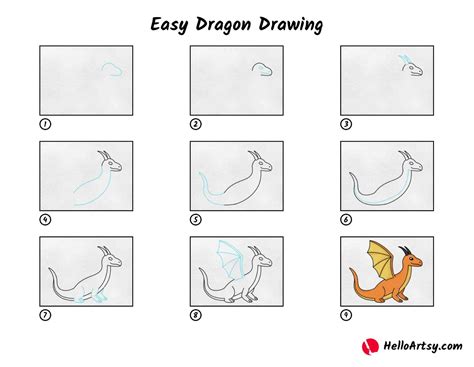 Easy Dragon Drawing

①

②

③

④

⑤

⑥

⑦

⑧

⑨

HelloArtsy.com