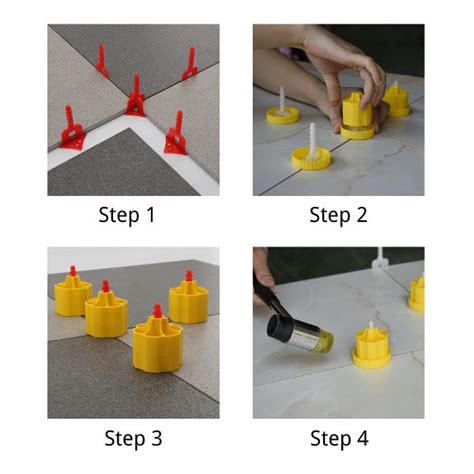 Step 1

Step 2

Step 3

Step 4