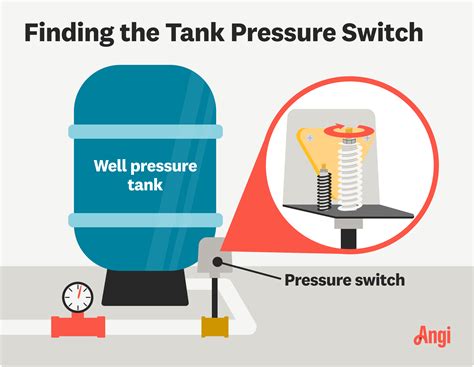 Finding the Tank Pressure Switch

Well pressure tank

Pressure switch

Angi