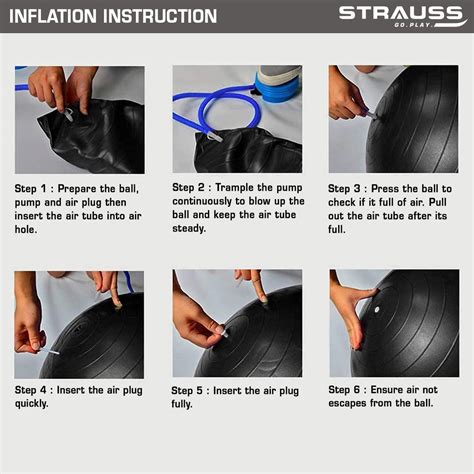 INFLATION INSTRUCTION

STRAUSS
GO.PLAY.

Step 1 : Prepare the ball, pump and air plug then insert the air tube into air hole.

Step 2 : Trample the pump continuously to blow up the ball and keep the air tube steady.

Step 3 : Press the ball to check if it full of air. Pull out the air tube after its full.

Step 4 : Insert the air plug quickly.

Step 5 : Insert the air plug fully.

Step 6 : Ensure air not escapes from the ball.