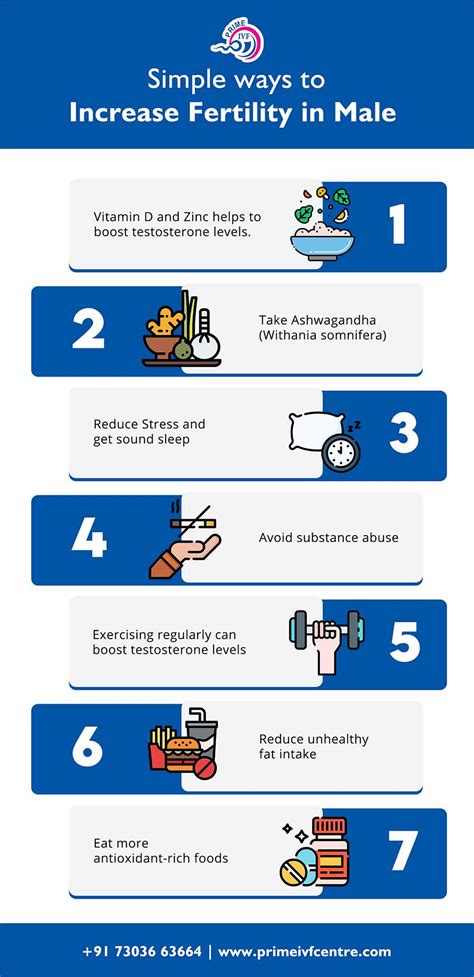 PRIME IVF

Simple ways to
Increase Fertility in Male

Vitamin D and Zinc helps to boost testosterone levels.

1

2

Take Ashwagandha (Withania somnifera)

Reduce Stress and get sound sleep

3

4

Avoid substance abuse

Exercising regularly can boost testosterone levels

5

6

Reduce unhealthy fat intake

Eat more antioxidant-rich foods

7

+91 73036 63664 | www.primeivfcentre.com