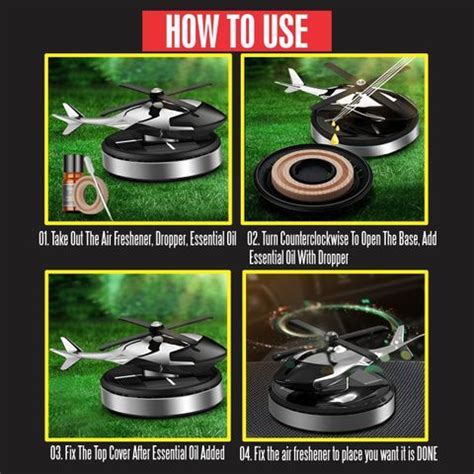 HOW TO USE

01. Take Out The Air Freshener, Dropper, Essential Oil

02. Turn Counterclockwise To Open The Base, Add Essential Oil With Dropper

03. Fix The Top Cover After Essential Oil Added

04. Fix the air freshener to place you want it is DONE