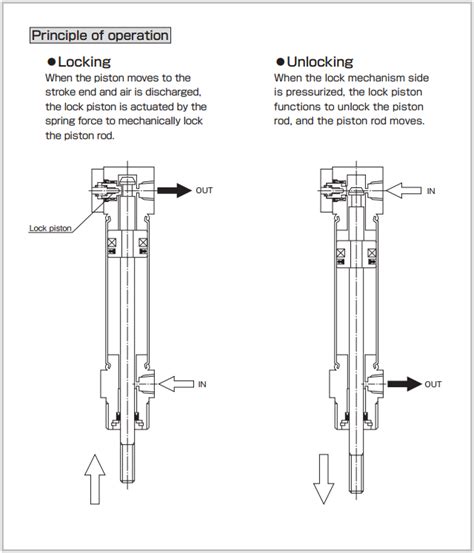 Principle of operation

●Locking
When the piston moves to the stroke end and air is discharged, the lock piston is actuated by the spring force to mechanically lock the piston rod.

OUT

Lock piston

IN

●Unlocking
When the lock mechanism side is pressurized, the lock piston functions to unlock the piston rod, and the piston rod moves.

IN

OUT