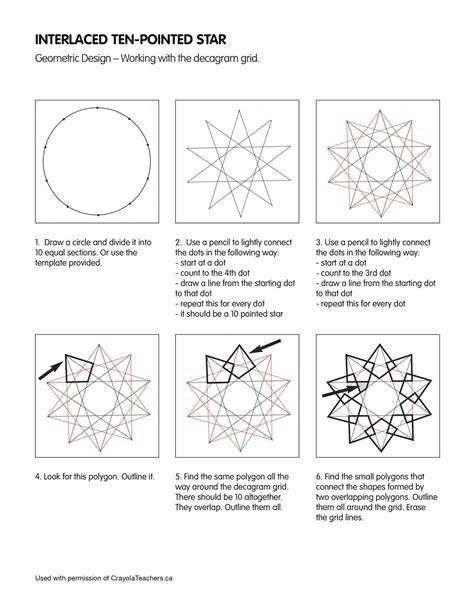 INTERLACED TEN-POINTED STAR

Geometric Design – Working with the decagram grid.

1. Draw a circle and divide it into 10 equal sections. Or use the template provided.

2. Use a pencil to lightly connect the dots in the following way:
- start at a dot
- count to the 4th dot
- draw a line from the starting dot to that dot
- repeat this for every dot
- it should be a 10 pointed star

3. Use a pencil to lightly connect the dots in the following way:
- start at a dot
- count to the 3rd dot
- draw a line from the starting dot to that dot
- repeat this for every dot

4. Look for this polygon. Outline it.

5. Find the same polygon all the way around the decagram grid. There should be 10 altogether. They overlap. Outline them all.

6. Find the small polygons that connect the shapes formed by two overlapping polygons. Outline them all around the grid. Erase the grid lines.

Used with permission of CrayolaTeachers.ca