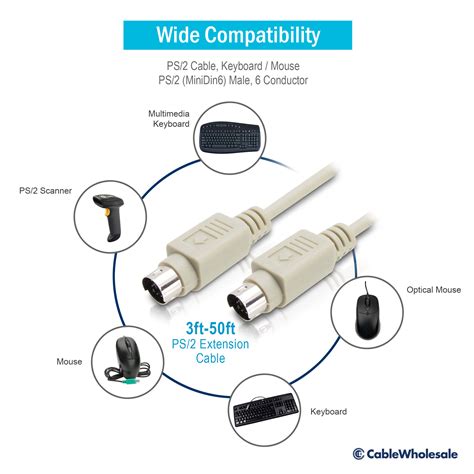 Wide Compatibility

PS/2 Cable, Keyboard / Mouse
PS/2 (MiniDin6) Male, 6 Conductor

Multimedia Keyboard

PS/2 Scanner

Optical Mouse

3ft-50ft
PS/2 Extension Cable

Mouse

Keyboard

CableWholesale