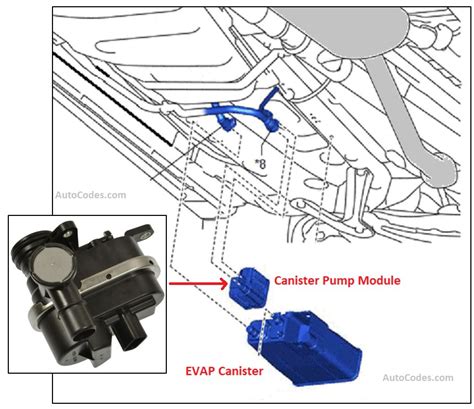 *8

AutoCodes.com

Canister Pump Module

EVAP Canister

AutoCodes.com