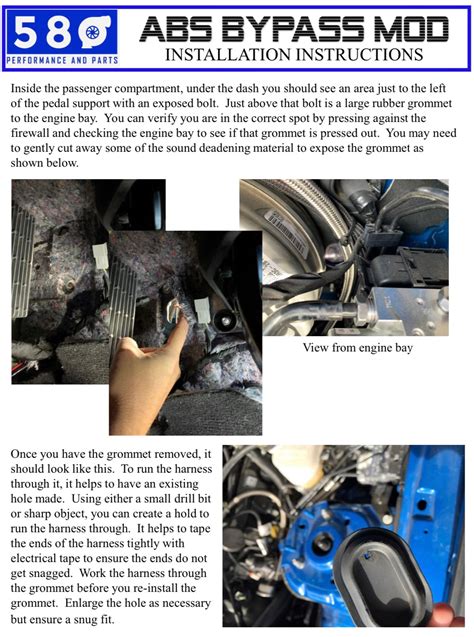 58

PERFORMANCE AND PARTS

ABS BYPASS MOD

INSTALLATION INSTRUCTIONS

Inside the passenger compartment, under the dash you should see an area just to the left of the pedal support with an exposed bolt. Just above that bolt is a large rubber grommet to the engine bay. You can verify you are in the correct spot by pressing against the firewall and checking the engine bay to see if that grommet is pressed out. You may need to gently cut away some of the sound deadening material to expose the grommet as shown below.

View from engine bay

Once you have the grommet removed, it should look like this. To run the harness through it, it helps to have an existing hole made. Using either a small drill bit or sharp object, you can create a hold to run the harness through. It helps to tape the ends of the harness tightly with electrical tape to ensure the ends do not get snagged. Work the harness through the grommet before you re-install the grommet. Enlarge the hole as necessary but ensure a snug fit.