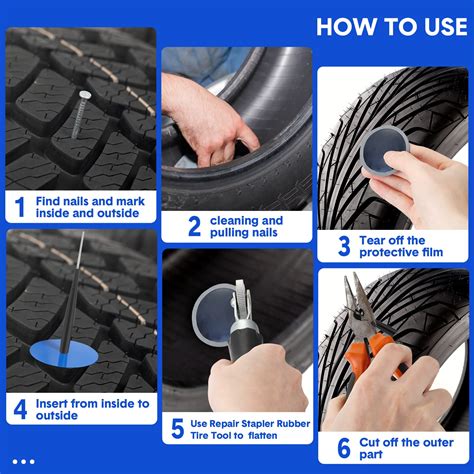 HOW TO USE

1 Find nails and mark inside and outside

2 cleaning and pulling nails

3 Tear off the protective film

4 Insert from inside to outside

5 Use Repair Stapler Rubber Tire Tool to flatten

6 Cut off the outer part