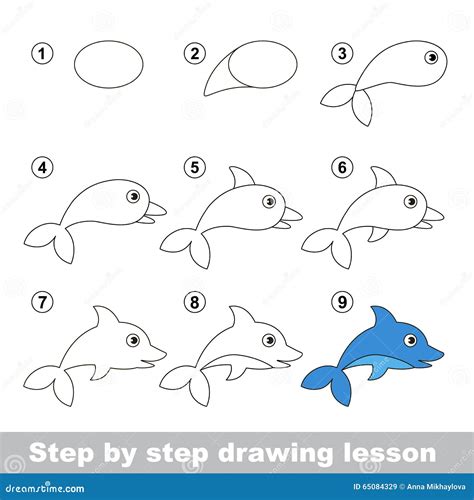 1

2

3

4

5

6

7

8

9

Step by step drawing lesson

dreamstime.com

ID 65084329 © Anna Mikhaylova