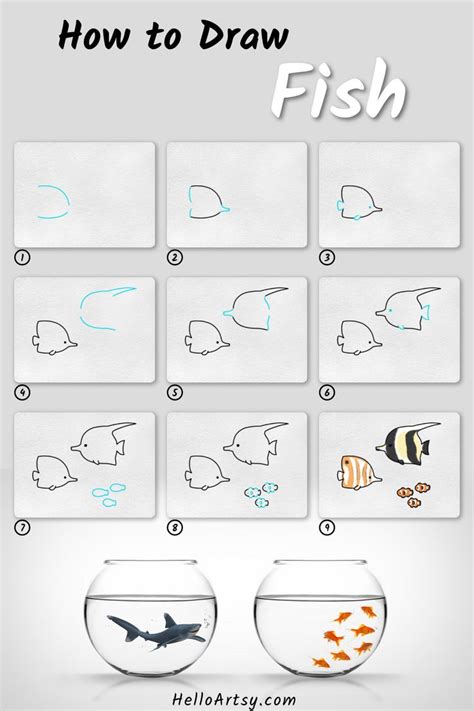 How to Draw
Fish

1
2
3
4
5
6
7
8
9

HelloArtsy.com