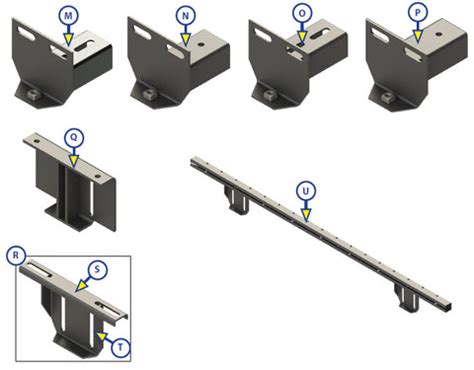 M
N
O
P
Q
U
R
S
T