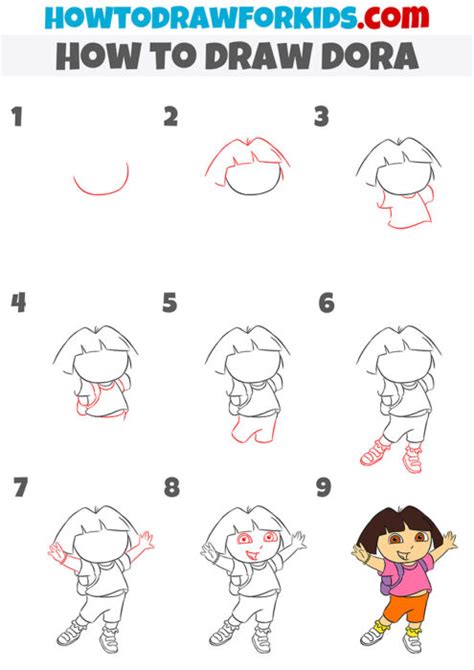 HOWTODRAWFORKIDS.com
HOW TO DRAW DORA

1
2
3
4
5
6
7
8
9