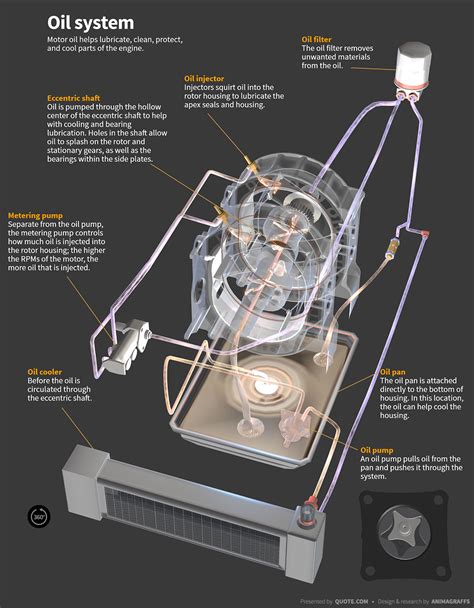 Oil system
Motor oil helps lubricate, clean, protect, and cool parts of the engine.

Oil filter
The oil filter removes unwanted materials from the oil.

Oil injector
Injectors squirt oil into the rotor housing to lubricate the apex seals and housing.

Eccentric shaft
Oil is pumped through the hollow center of the eccentric shaft to help with cooling and bearing lubrication. Holes in the shaft allow oil to splash on the rotor and stationary gears, as well as the bearings within the side plates.

Metering pump
Separate from the oil pump, the metering pump controls how much oil is injected into the rotor housing; the higher the RPMs of the motor, the more oil that is injected.

Oil cooler
Before the oil is circulated through the eccentric shaft.

Oil pan
The oil pan is attached directly to the bottom of housing. In this location, the oil can help cool the housing.

Oil pump
An oil pump pulls oil from the pan and pushes it through the system.

360°

Presented by QUOTE.COM • Design & research by ANIMAGRAFFS