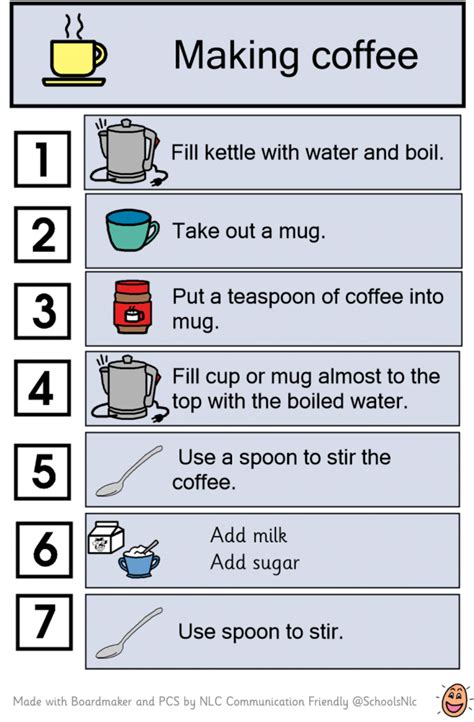 Making coffee

1 Fill kettle with water and boil.

2 Take out a mug.

3 Put a teaspoon of coffee into mug.

4 Fill cup or mug almost to the top with the boiled water.

5 Use a spoon to stir the coffee.

6 Add milk
Add sugar

7 Use spoon to stir.

Made with Boardmaker and PCS by NLC Communication Friendly @SchoolsNlc