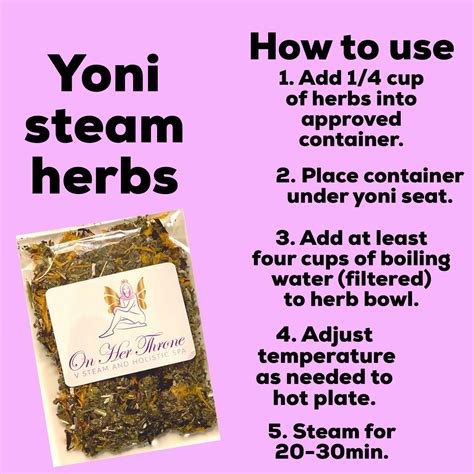 Yoni steam herbs

On Her Throne
V STEAM AND HOLISTIC SPA

How to use

1. Add 1/4 cup of herbs into approved container.

2. Place container under yoni seat.

3. Add at least four cups of boiling water (filtered) to herb bowl.

4. Adjust temperature as needed to hot plate.

5. Steam for 20-30min.