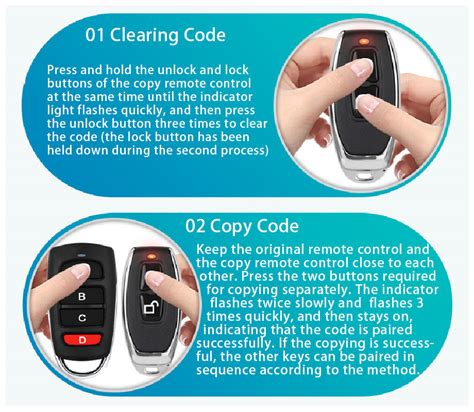 01 Clearing Code

Press and hold the unlock and lock buttons of the copy remote control at the same time until the indicator light flashes quickly, and then press the unlock button three times to clear the code (the lock button has been held down during the second process)

02 Copy Code

B
C
D

Keep the original remote control and the copy remote control close to each other. Press the two buttons required for copying separately. The indicator flashes twice slowly and flashes 3 times quickly, and then stays on, indicating that the code is paired successfully. If the copying is successful, the other keys can be paired in sequence according to the method.