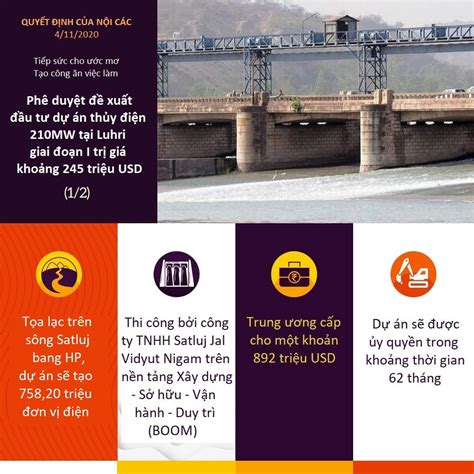 QUYẾT ĐỊNH CỦA NỘI CÁC
4/11/2020

Tiếp sức cho ước mơ
Tạo công ăn việc làm

Phê duyệt đề xuất đầu tư dự án thủy điện 210MW tại Luhri giai đoạn I trị giá khoảng 245 triệu USD

(1/2)

Tọa lạc trên sông Satluj bang HP, dự án sẽ tạo 758,20 triệu đơn vị điện

Thi công bởi công ty TNHH Satluj Jal Vidyut Nigam trên nền tảng Xây dựng - Sở hữu - Vận hành - Duy trì (BOOM)

Trung ương cấp cho một khoản 892 triệu USD

Dự án sẽ được ủy quyền trong khoảng thời gian 62 tháng