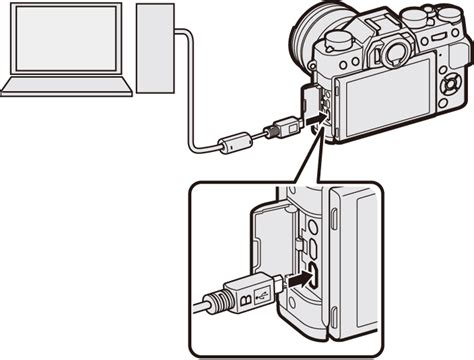 B