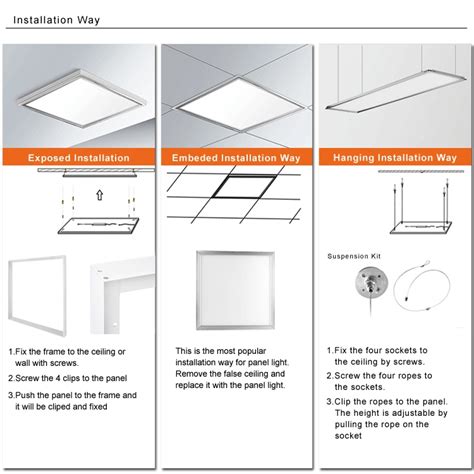 Installation Way

Exposed Installation

1.Fix the frame to the ceiling or wall with screws.

2.Screw the 4 clips to the panel

3.Push the panel to the frame and it will be cliped and fixed

Embeded Installation Way

This is the most popular installation way for panel light. Remove the false ceiling and replace it with the panel light.

Hanging Installation Way

Suspension Kit

1.Fix the four sockets to the ceiling by screws.

2.Screw the four ropes to the sockets.

3.Clip the ropes to the panel. The height is adjustable by pulling the rope on the socket