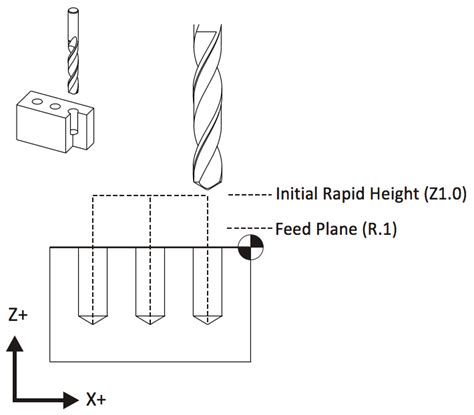 Initial Rapid Height (Z1.0)

Feed Plane (R.1)

Z+

X+