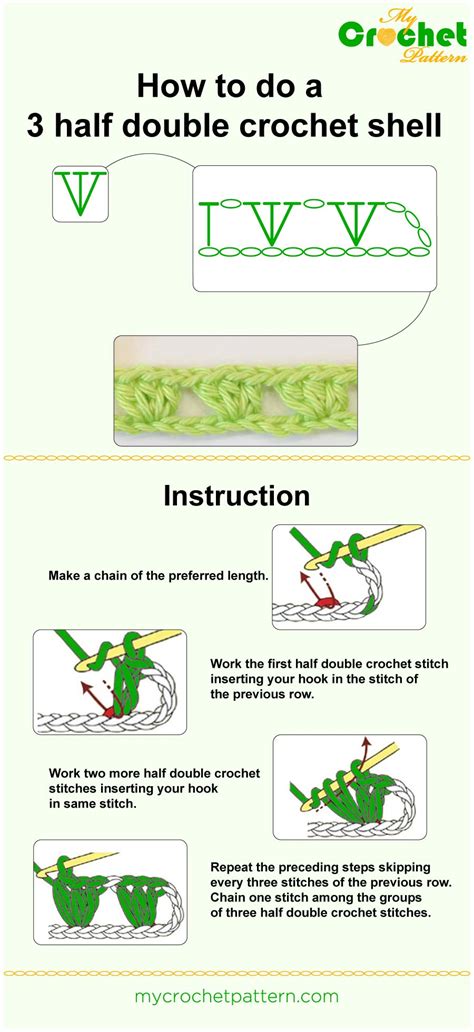 My Crochet Pattern

How to do a 3 half double crochet shell

Instruction

Make a chain of the preferred length.

Work the first half double crochet stitch inserting your hook in the stitch of the previous row.

Work two more half double crochet stitches inserting your hook in same stitch.

Repeat the preceding steps skipping every three stitches of the previous row. Chain one stitch among the groups of three half double crochet stitches.

mycrochetpattern.com