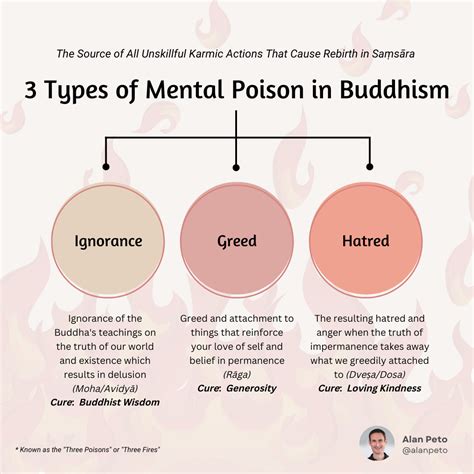 The Source of All Unskillful Karmic Actions That Cause Rebirth in Saṃsāra

3 Types of Mental Poison in Buddhism

Ignorance

Greed

Hatred

Ignorance of the Buddha's teachings on the truth of our world and existence which results in delusion (Moha/Avidyā)
Cure: Buddhist Wisdom

Greed and attachment to things that reinforce your love of self and belief in permanence (Rāga)
Cure: Generosity

The resulting hatred and anger when the truth of impermanence takes away what we greedily attached to (Dveṣa/Dosa)
Cure: Loving Kindness

* Known as the "Three Poisons" or "Three Fires"

Alan Peto
@alanpeto