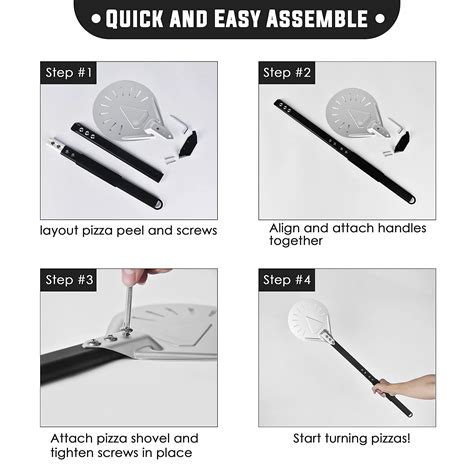 • QUICK AND EASY ASSEMBLE •

Step #1

layout pizza peel and screws

Step #2

Align and attach handles together

Step #3

Attach pizza shovel and tighten screws in place

Step #4

Start turning pizzas!