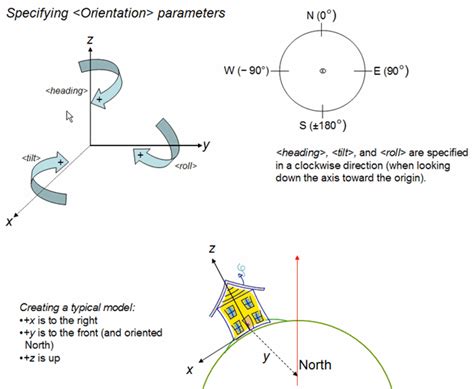 Specifying <Orientation> parameters

z

<heading>

+

y

+

<roll>

<tilt>

+

x

N (0°)

W (− 90°)

E (90°)

S (±180°)

<heading>, <tilt>, and <roll> are specified in a clockwise direction (when looking down the axis toward the origin).

Creating a typical model:
•+x is to the right
•+y is to the front (and oriented North)
•+z is up

z

x

y

North