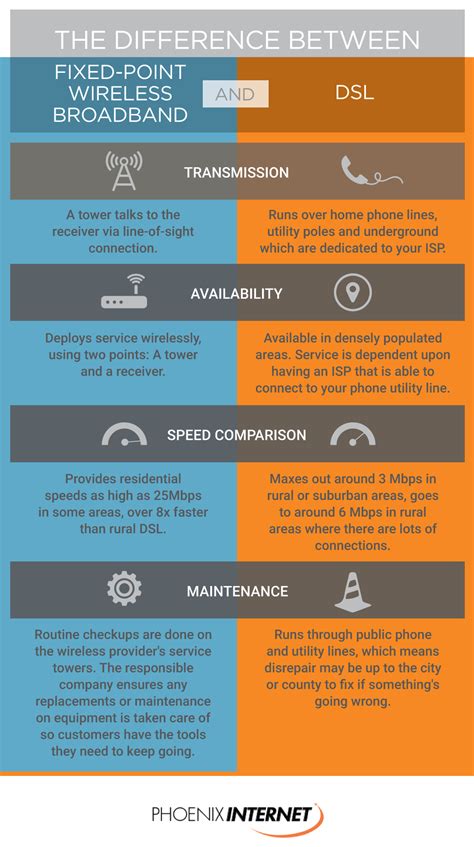 THE DIFFERENCE BETWEEN

FIXED-POINT WIRELESS BROADBAND

AND

DSL

TRANSMISSION

A tower talks to the receiver via line-of-sight connection.

Runs over home phone lines, utility poles and underground which are dedicated to your ISP.

AVAILABILITY

Deploys service wirelessly, using two points: A tower and a receiver.

Available in densely populated areas. Service is dependent upon having an ISP that is able to connect to your phone utility line.

SPEED COMPARISON

Provides residential speeds as high as 25Mbps in some areas, over 8x faster than rural DSL.

Maxes out around 3 Mbps in rural or suburban areas, goes to around 6 Mbps in rural areas where there are lots of connections.

MAINTENANCE

Routine checkups are done on the wireless provider's service towers. The responsible company ensures any replacements or maintenance on equipment is taken care of so customers have the tools they need to keep going.

Runs through public phone and utility lines, which means disrepair may be up to the city or county to fix if something's going wrong.

PHOENIX INTERNET