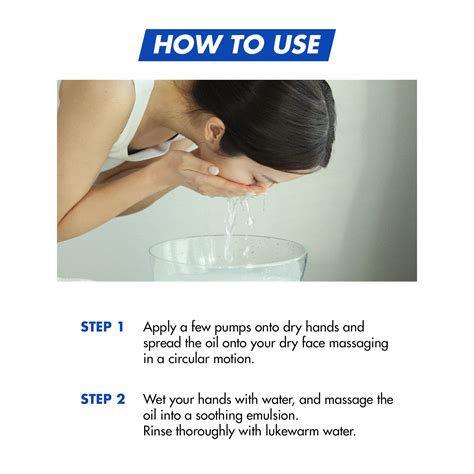 HOW TO USE

STEP 1 Apply a few pumps onto dry hands and spread the oil onto your dry face massaging in a circular motion.

STEP 2 Wet your hands with water, and massage the oil into a soothing emulsion.
Rinse thoroughly with lukewarm water.